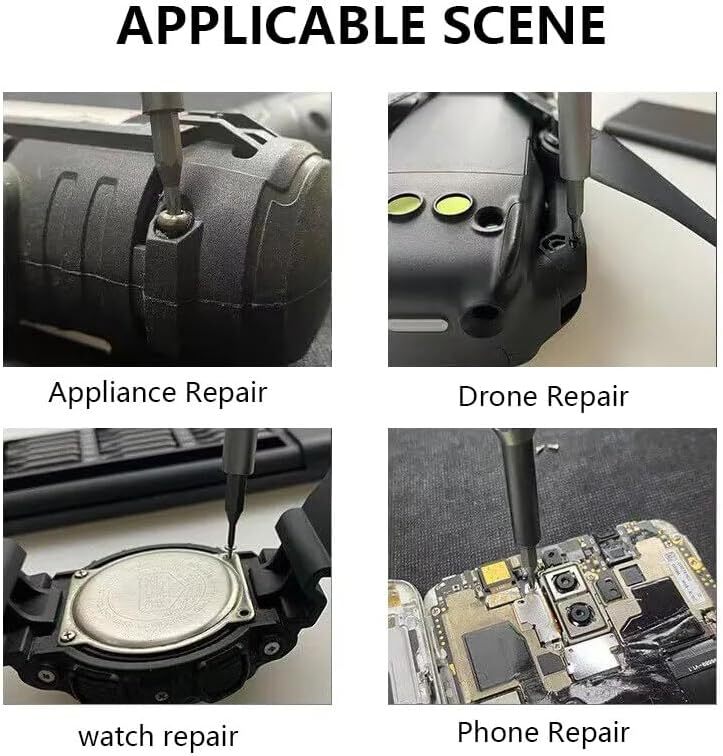 APPLICABLE SCENE

Appliance Repair

Drone Repair

watch repair

Phone Repair